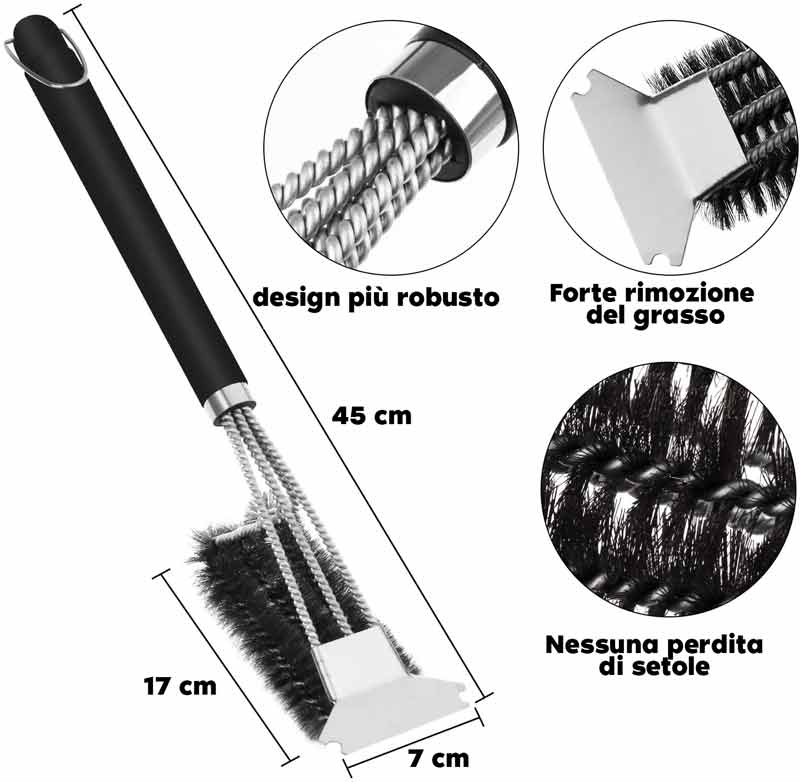 design più robusto

Forte rimozione del grasso

45 cm

Nessuna perdita di setole

17 cm

7 cm